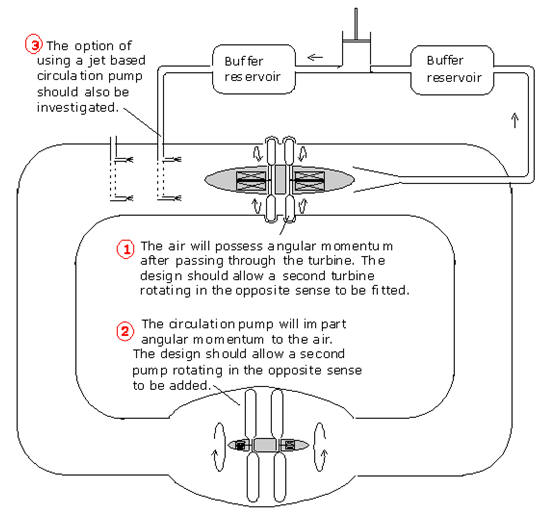 3 The option of using a jet based circulation pump should also be investigated.

Buffer reservoir

Buffer reservoir

1 The air will possess angular momentum after passing through the turbine. The design should allow a second turbine rotating in the opposite sense to be fitted.

2 The circulation pump will impart angular momentum to the air. The design should allow a second pump rotating in the opposite sense to be added.